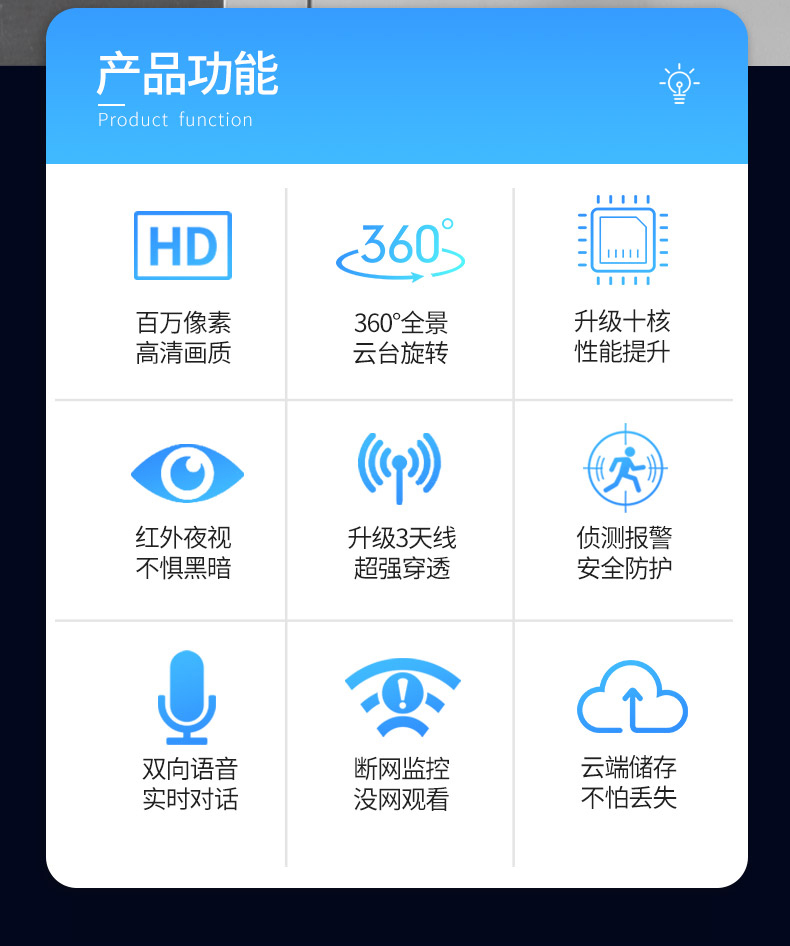 产品功能
Product function

HD

百万像素
高清画质

360°

360°全景
云台旋转

升级十核
性能提升

红外夜视
不惧黑暗

升级3天线
超强穿透

侦测报警
安全防护

双向语音
实时对话

断网监控
没网观看

云端储存
不怕丢失